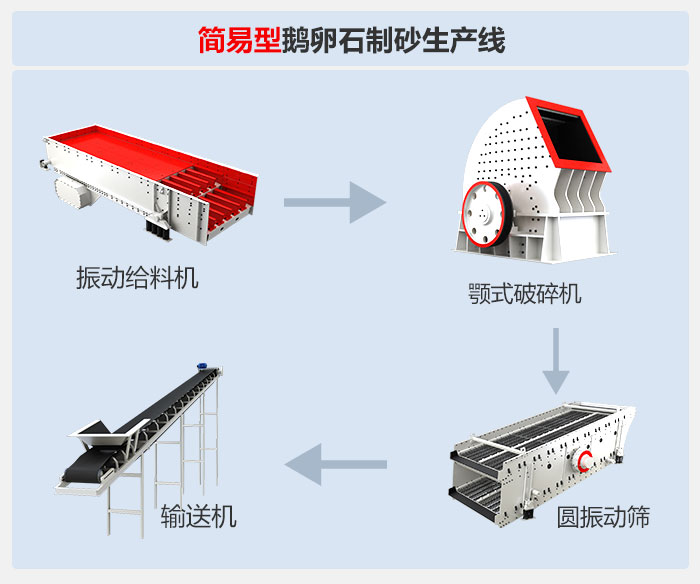 简易型鹅卵石制砂生产线

振动给料机

颚式破碎机

圆振动筛

输送机